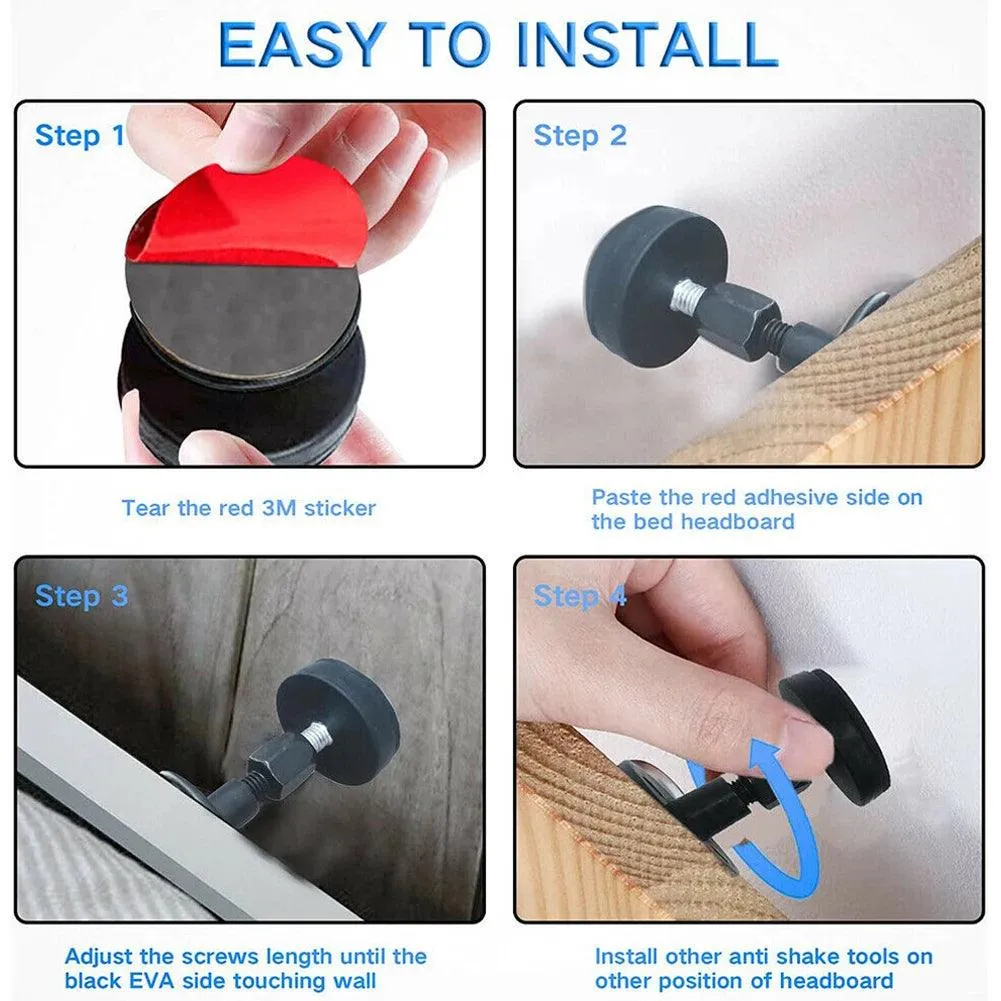 EASY TO INSTALL

Step 1

Tear the red 3M sticker

Step 2

Paste the red adhesive side on the bed headboard

Step 3

Adjust the screws length until the black EVA side touching wall

Step 4

Install other anti shake tools on other position of headboard